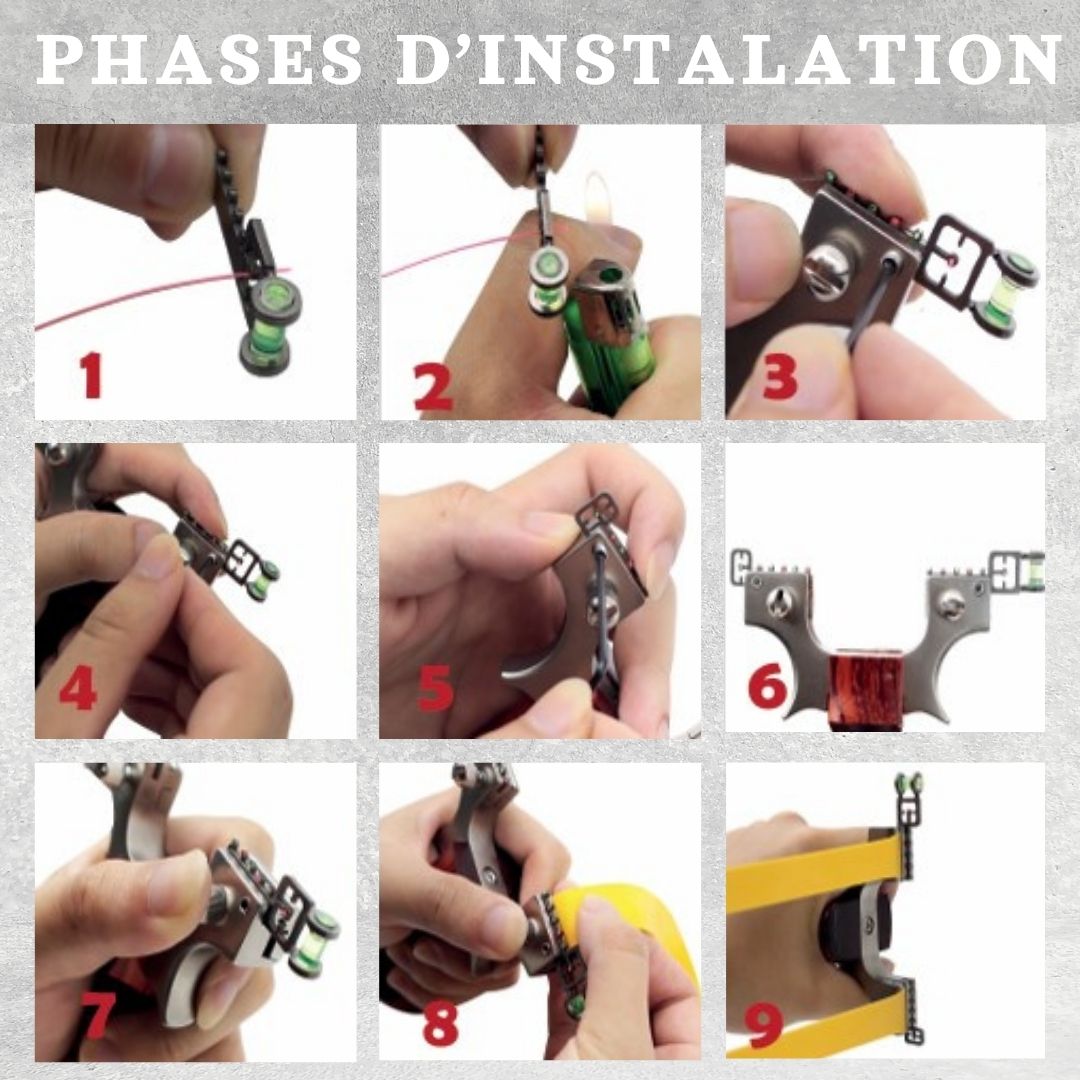 PHASES D'INSTALATION

1

2

3

4

5

6

7

8

9